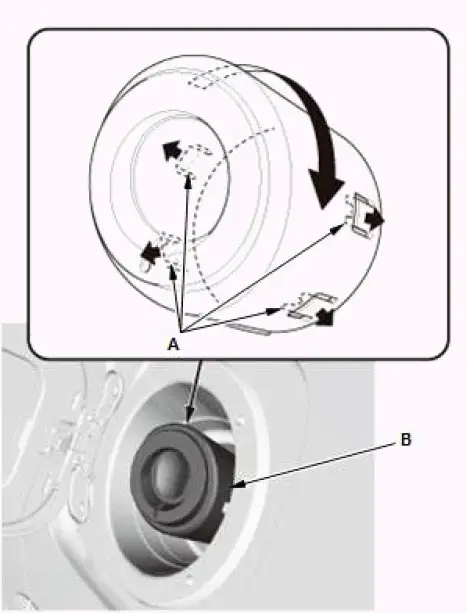 A

B