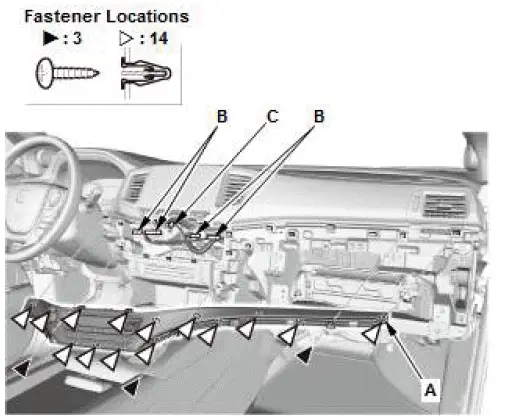 Fastener Locations
▶ : 3
▷ : 14

B
C
B
A