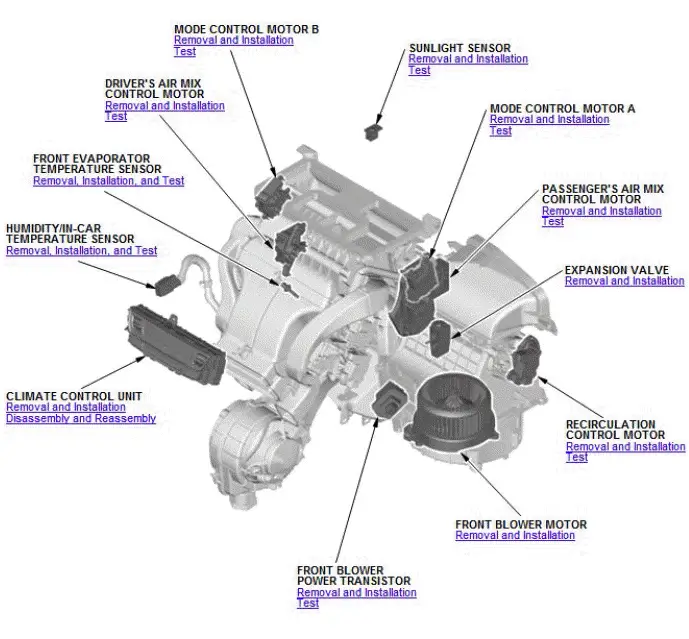 MODE CONTROL MOTOR B
Removal and Installation
Test

SUNLIGHT SENSOR
Removal and Installation
Test

DRIVER'S AIR MIX CONTROL MOTOR
Removal and Installation
Test

MODE CONTROL MOTOR A
Removal and Installation
Test

FRONT EVAPORATOR TEMPERATURE SENSOR
Removal, Installation, and Test

PASSENGER'S AIR MIX CONTROL MOTOR
Removal and Installation
Test

HUMIDITY/IN-CAR TEMPERATURE SENSOR
Removal, Installation, and Test

EXPANSION VALVE
Removal and Installation

CLIMATE CONTROL UNIT
Removal and Installation
Disassembly and Reassembly

RECIRCULATION CONTROL MOTOR
Removal and Installation
Test

FRONT BLOWER MOTOR
Removal and Installation

FRONT BLOWER POWER TRANSISTOR
Removal and Installation
Test