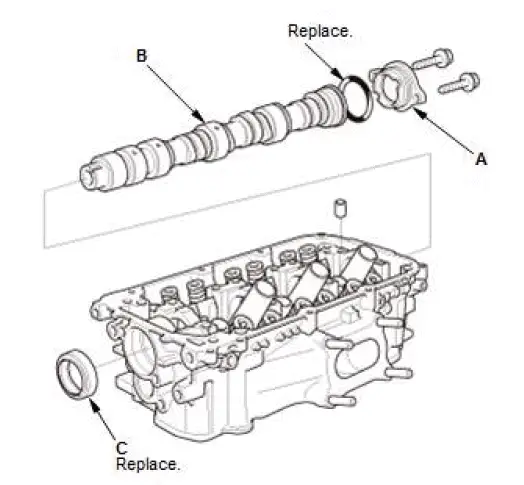 Replace.

B

A

C
Replace.