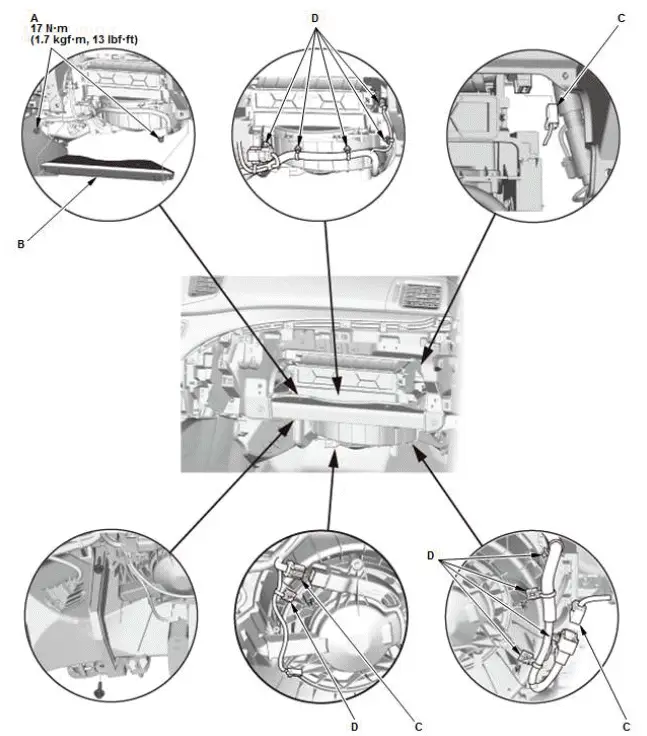 A
17 N·m
(1.7 kgf·m, 13 lbf·ft)

D

C

B

D

D

C

C