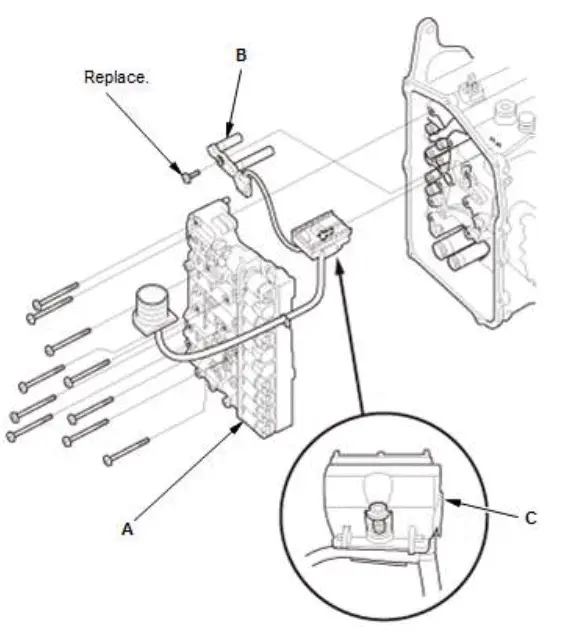 B

Replace.

A

C