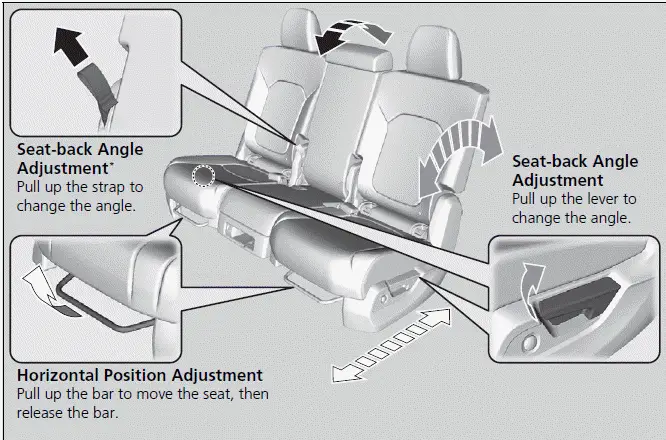 Seat-back Angle Adjustment*
Pull up the strap to change the angle.

Seat-back Angle Adjustment
Pull up the lever to change the angle.

Horizontal Position Adjustment
Pull up the bar to move the seat, then release the bar.